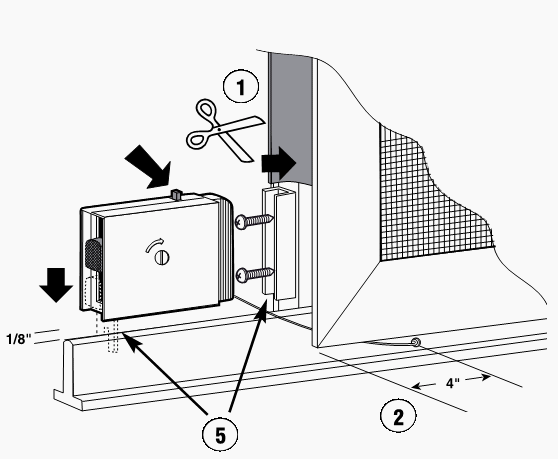 1

1/8"

4"

2

5